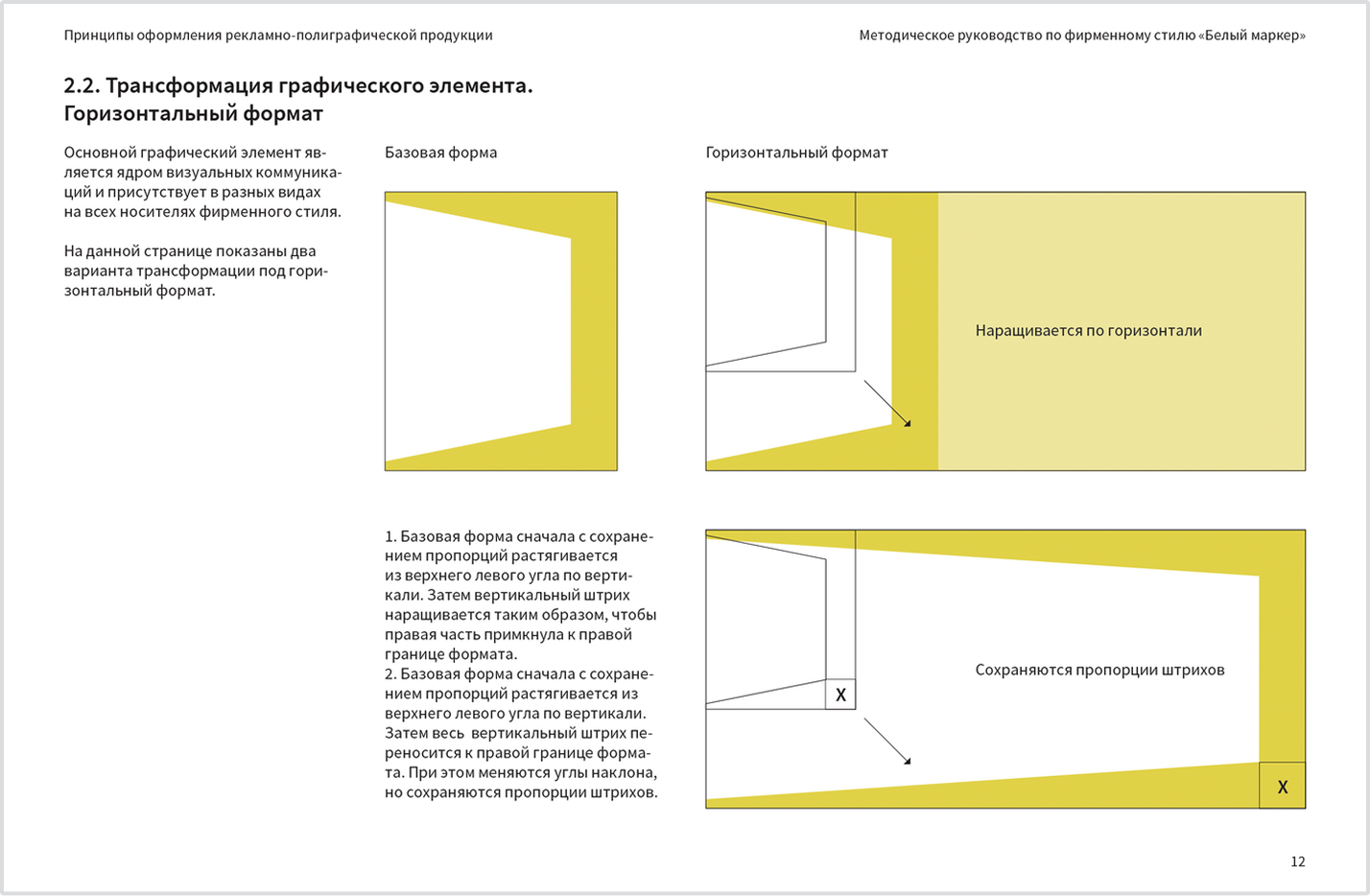 Принципы оформления рекламно-полиграфической продукции

Методическое руководство по фирменному стилю «Белый маркер»

2.2. Трансформация графического элемента. Горизонтальный формат

Основной графический элемент является ядром визуальных коммуникаций и присутствует в разных видах на всех носителях фирменного стиля.

На данной странице показаны два варианта трансформации под горизонтальный формат.

Базовая форма

Горизонтальный формат

Наращивается по горизонтали

1. Базовая форма сначала с сохранением пропорций растягивается из верхнего левого угла по вертикали. Затем вертикальный штрих наращивается таким образом, чтобы правая часть примкнула к правой границе формата.
2. Базовая форма сначала с сохранением пропорций растягивается из верхнего левого угла по вертикали. Затем весь вертикальный штрих переносится к правой границе формата. При этом меняются углы наклона, но сохраняются пропорции штрихов.

X

Сохраняются пропорции штрихов

X

12